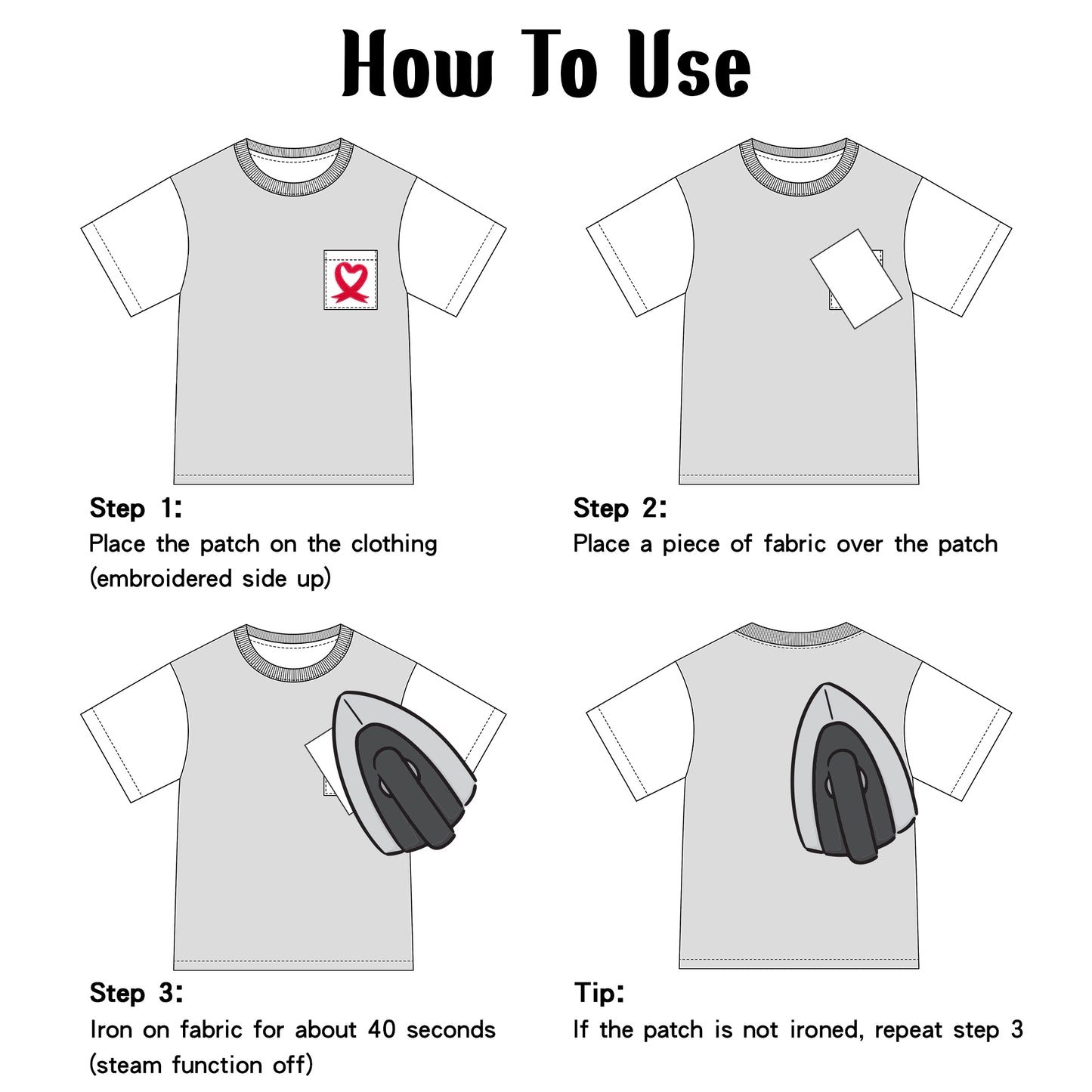 How To Use

Step 1:
Place the patch on the clothing (embroidered side up)

Step 2:
Place a piece of fabric over the patch

Step 3:
Iron on fabric for about 40 seconds (steam function off)

Tip:
If the patch is not ironed, repeat step 3